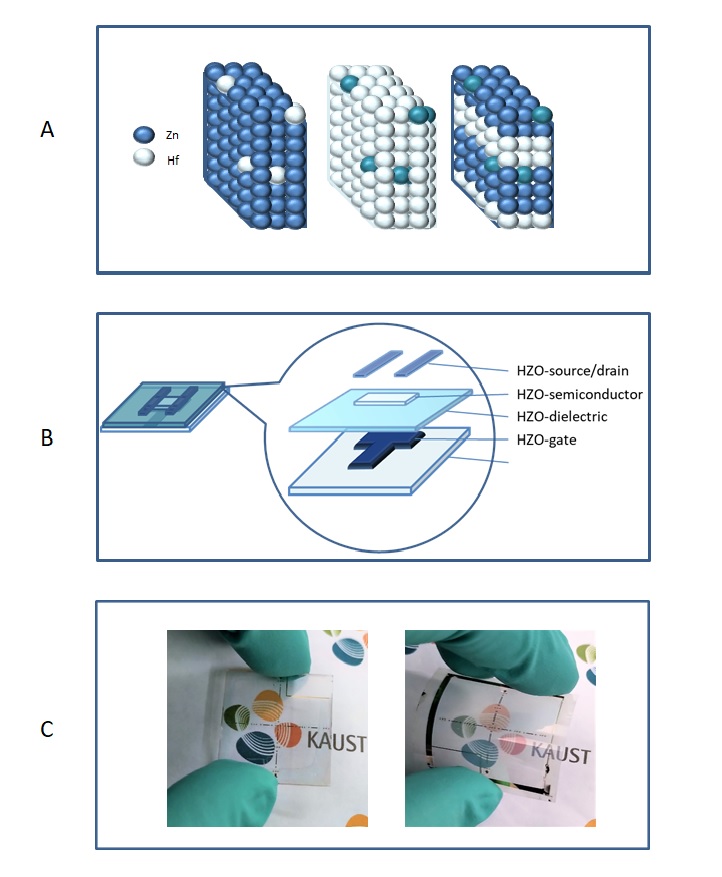 A

Zn

Hf

B

HZO-source/drain

HZO-semiconductor

HZO-dielectric

HZO-gate

C

KAUST

KAUST