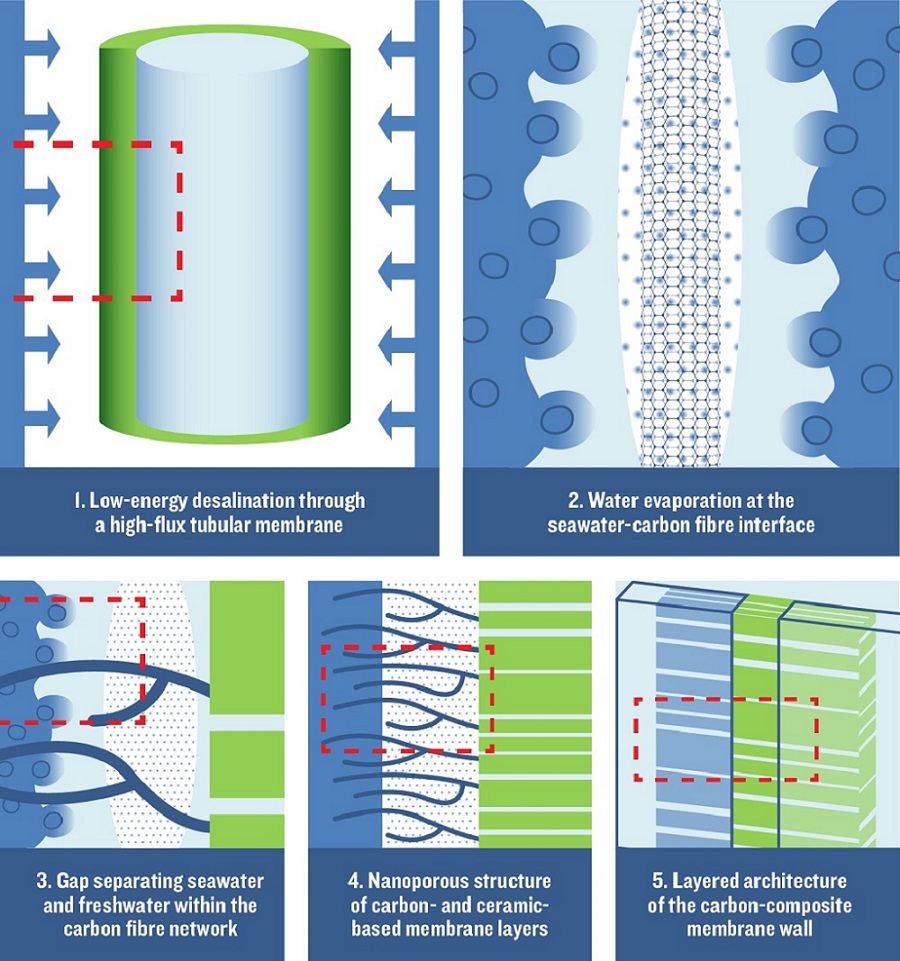 1. Low-energy desalination through a high-flux tubular membrane

2. Water evaporation at the seawater-carbon fibre interface

3. Gap separating seawater and freshwater within the carbon fibre network

4. Nanoporous structure of carbon- and ceramic-based membrane layers

5. Layered architecture of the carbon-composite membrane wall